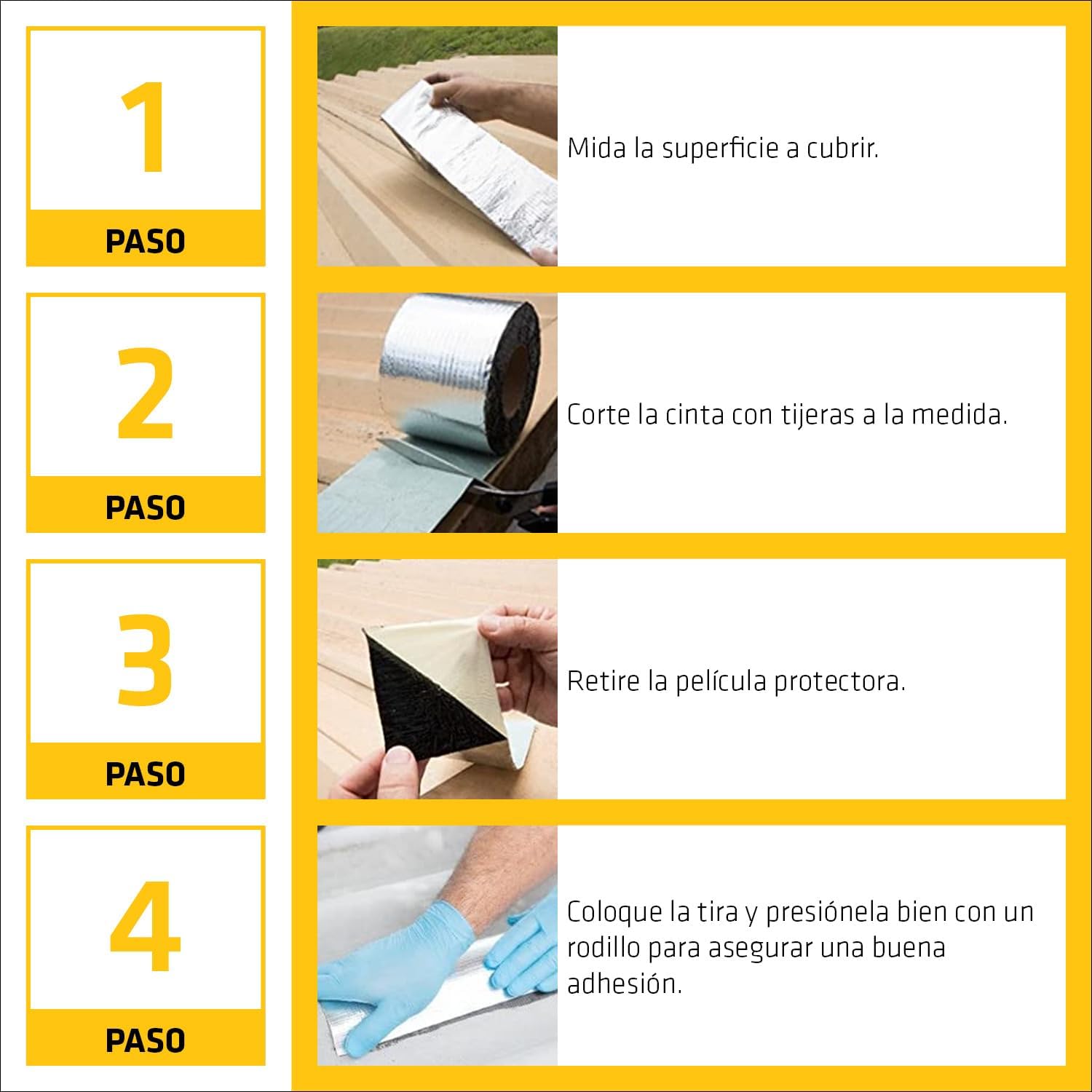 1
PASO

Mida la superficie a cubrir.

2
PASO

Corte la cinta con tijeras a la medida.

3
PASO

Retire la película protectora.

4
PASO

Coloque la tira y presiónela bien con un rodillo para asegurar una buena adhesión.